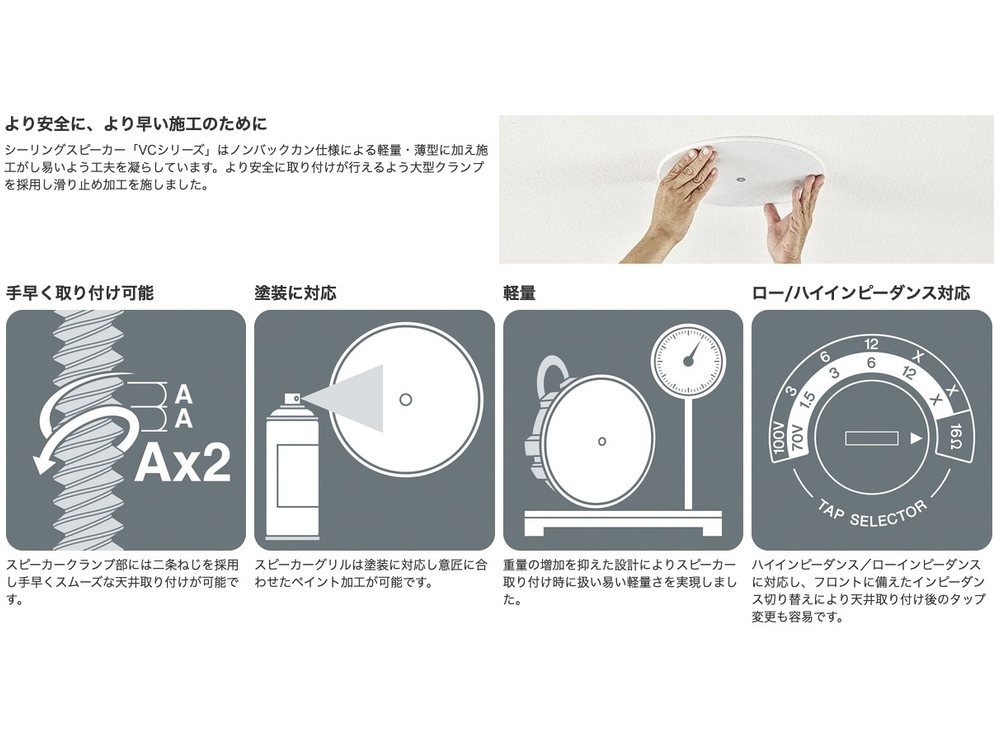 より安全に、より早い施工のために

シーリングスピーカー「VCシリーズ」はノンバックカン仕様による軽量・薄型に加え施工がし易いよう工夫を凝らしています。より安全に取り付けが行えるよう大型クランプを採用し滑り止め加工を施しました。

手早く取り付け可能

A
A
Ax2

スピーカークランプ部には二条ねじを採用し手早くスムーズな天井取り付けが可能です。

塗装に対応

スピーカーグリルは塗装に対応し意匠に合わせたペイント加工が可能です。

軽量

重量の増加を抑えた設計によりスピーカー取り付け時に扱い易い軽量さを実現しました。

ロー/ハイインピーダンス対応

100V 3 6 12 X
70V 1.5 3 6 12 X
X
16Ω
TAP SELECTOR

ハイインピーダンス／ローインピーダンスに対応し、フロントに備えたインピーダンス切り替えにより天井取り付け後のタップ変更も容易です。